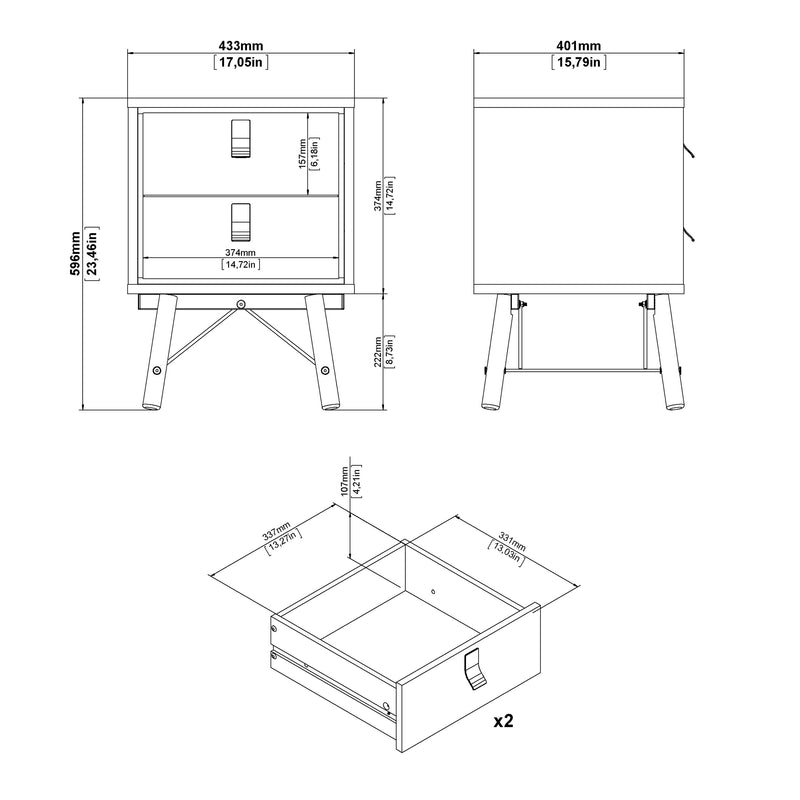 433mm
[17,05in]

401mm
[15,79in]

596mm
[23,46in]

157mm
[6,18in]

374mm
[14,72in]

374mm
[14,72in]

222mm
[8,73in]

107mm
[4,21in]

337mm
[13,27in]

331mm
[13,03in]

x2